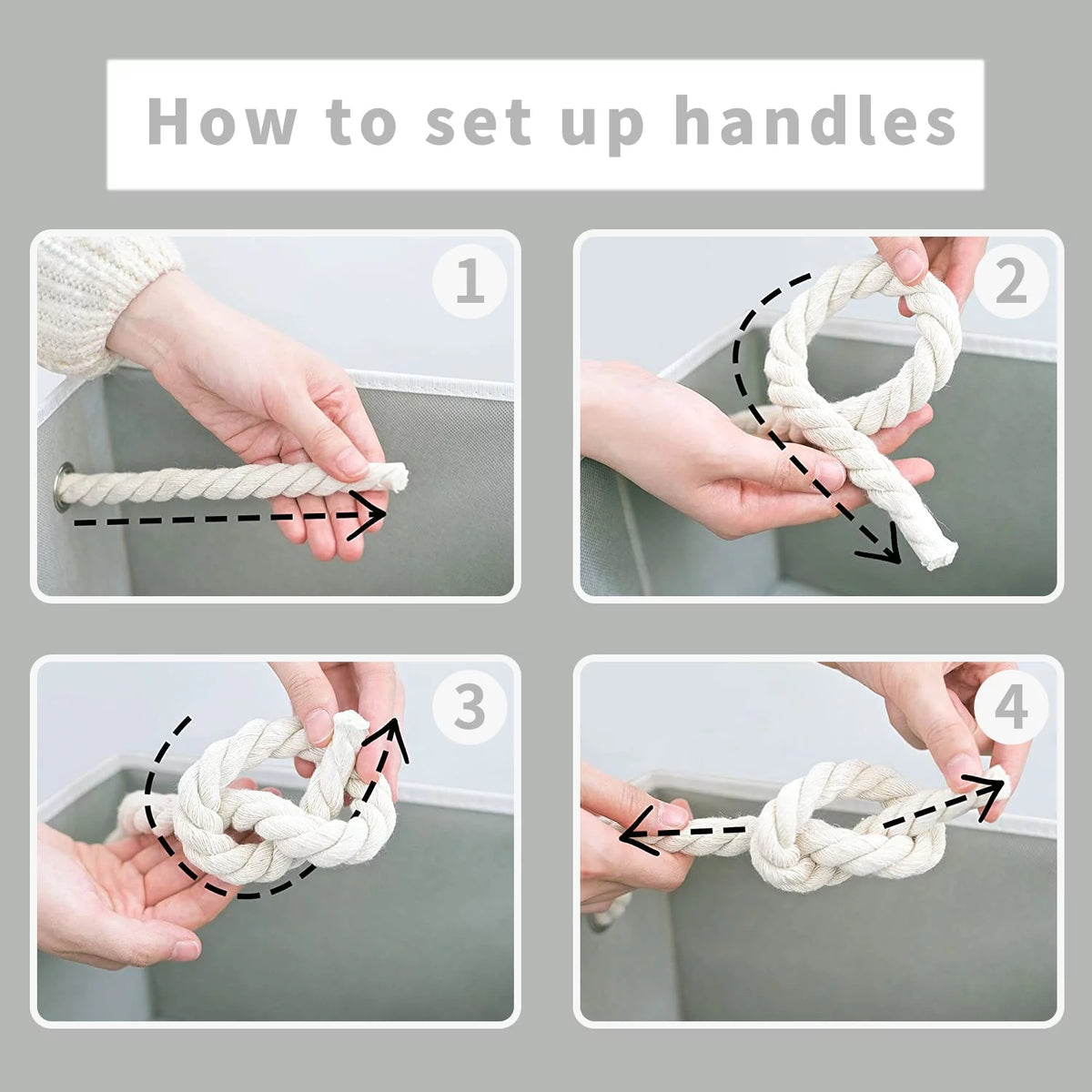 How to set up handles

1

2

3

4